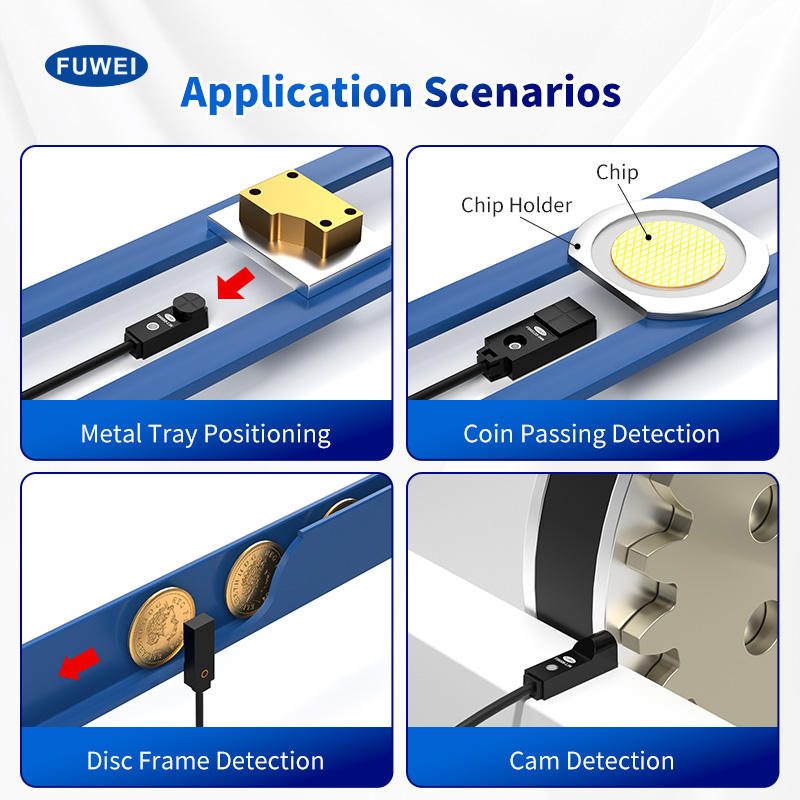 FUWEI

Application Scenarios

Metal Tray Positioning

Chip
Chip Holder

Coin Passing Detection

Disc Frame Detection

Cam Detection