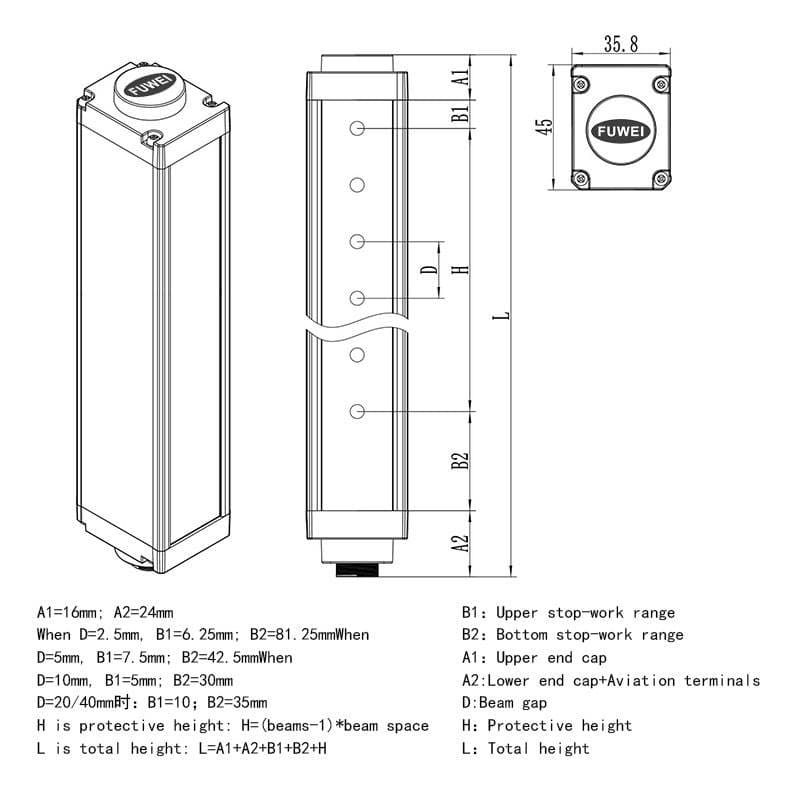 FUWEI

A1

B1

D

H

L

B2

A2

35.8

45

FUWEI

A1=16mm; A2=24mm
When D=2.5mm, B1=6.25mm; B2=81.25mmWhen
D=5mm, B1=7.5mm; B2=42.5mmWhen
D=10mm, B1=5mm; B2=30mm
D=20/40mm时: B1=10; B2=35mm
H is protective height: H=(beams-1)*beam space
L is total height: L=A1+A2+B1+B2+H

B1: Upper stop-work range
B2: Bottom stop-work range
A1: Upper end cap
A2:Lower end cap+Aviation terminals
D:Beam gap
H: Protective height
L: Total height