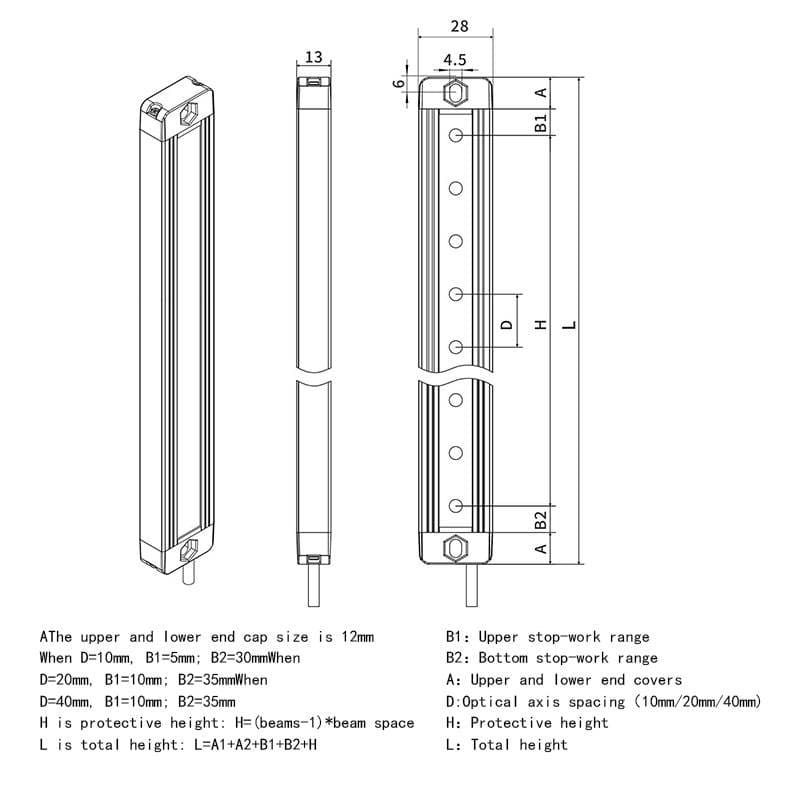 13

28

4.5

6

A

B1

D

H

L

B2

A

AThe upper and lower end cap size is 12mm
When D=10mm, B1=5mm; B2=30mmWhen
D=20mm, B1=10mm; B2=35mmWhen
D=40mm, B1=10mm; B2=35mm
H is protective height: H=(beams-1)*beam space
L is total height: L=A1+A2+B1+B2+H

B1: Upper stop-work range
B2: Bottom stop-work range
A: Upper and lower end covers
D:Optical axis spacing (10mm/20mm/40mm)
H: Protective height
L: Total height