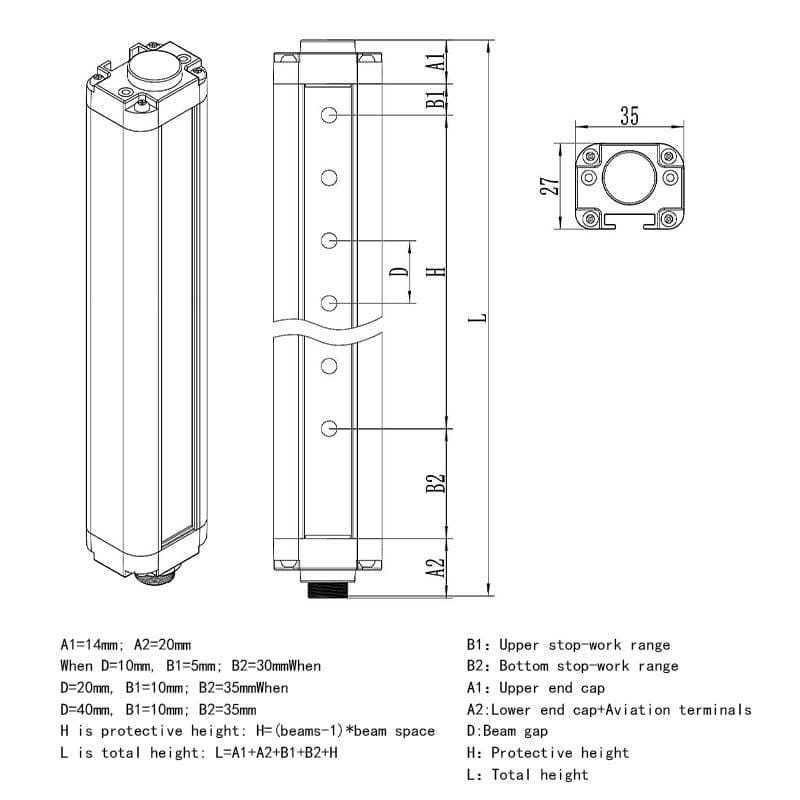 A1
B1
D
H
L
B2
A2
35
27

A1=14mm; A2=20mm
When D=10mm, B1=5mm; B2=30mmWhen
D=20mm, B1=10mm; B2=35mmWhen
D=40mm, B1=10mm; B2=35mm
H is protective height: H=(beams-1)*beam space
L is total height: L=A1+A2+B1+B2+H

B1: Upper stop-work range
B2: Bottom stop-work range
A1: Upper end cap
A2:Lower end cap+Aviation terminals
D:Beam gap
H: Protective height
L: Total height