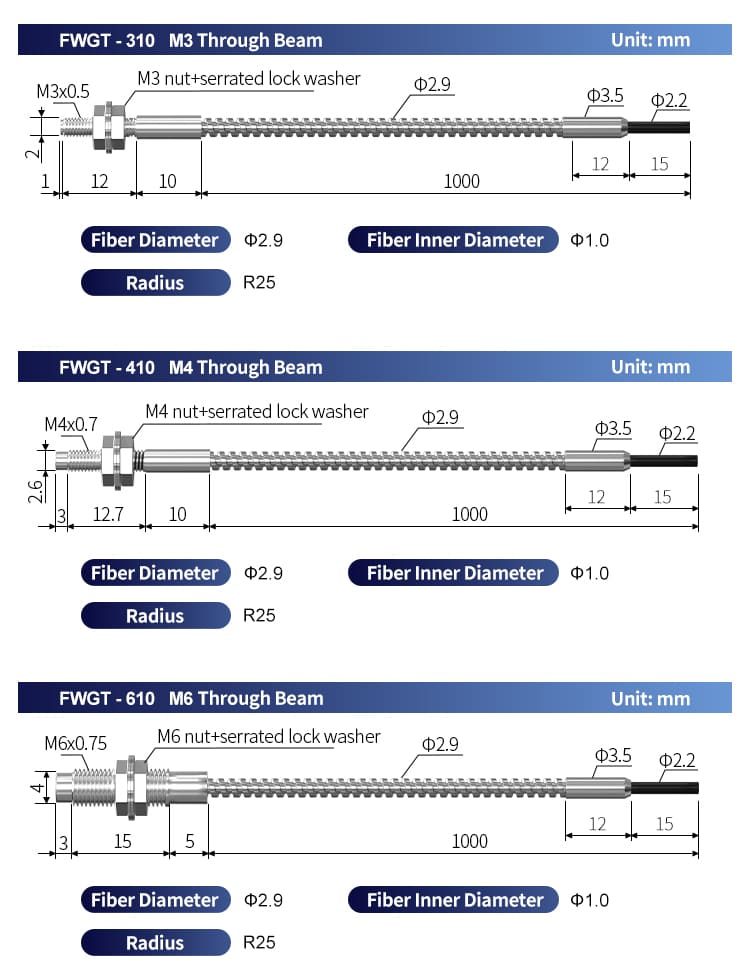 FWGT - 310 M3 Through Beam
Unit: mm

M3x0.5
M3 nut+serrated lock washer
Φ2.9
Φ3.5
Φ2.2
2
1
12
10
1000
12
15

Fiber Diameter Φ2.9
Fiber Inner Diameter Φ1.0
Radius R25

FWGT - 410 M4 Through Beam
Unit: mm

M4x0.7
M4 nut+serrated lock washer
Φ2.9
Φ3.5
Φ2.2
2.6
3
12.7
10
1000
12
15

Fiber Diameter Φ2.9
Fiber Inner Diameter Φ1.0
Radius R25

FWGT - 610 M6 Through Beam
Unit: mm

M6x0.75
M6 nut+serrated lock washer
Φ2.9
Φ3.5
Φ2.2
4
3
15
5
1000
12
15

Fiber Diameter Φ2.9
Fiber Inner Diameter Φ1.0
Radius R25