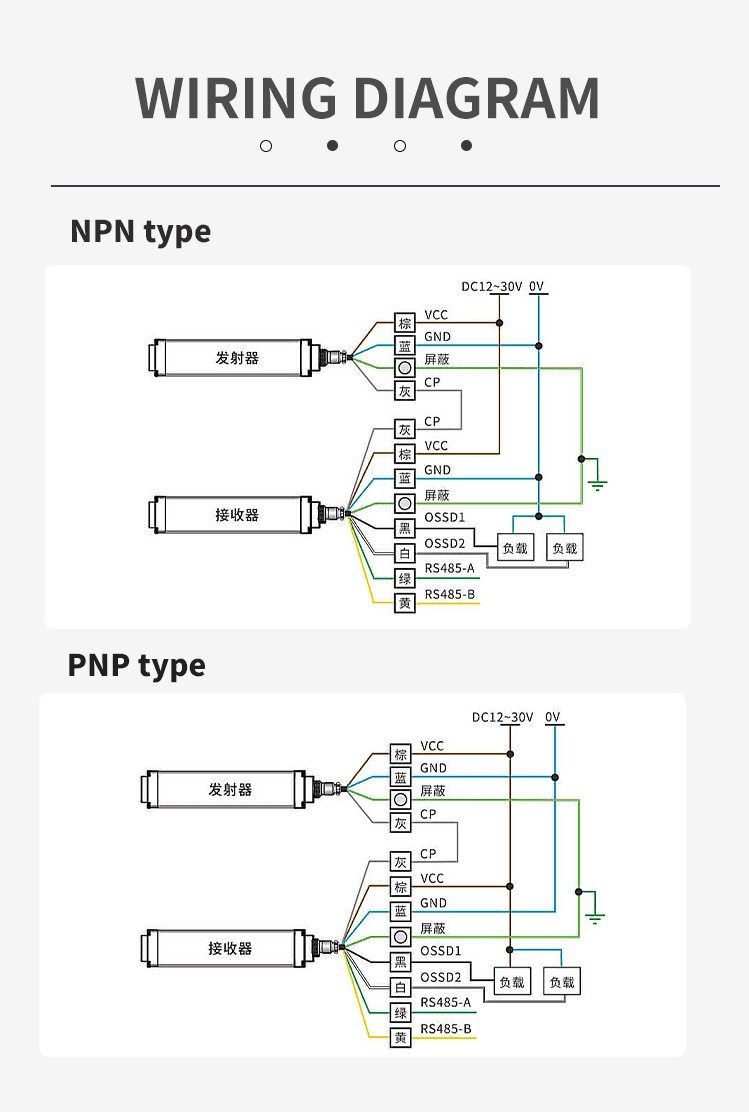 WIRING DIAGRAM

NPN type

DC12~30V 0V

发射器

棕 VCC
蓝 GND
屏蔽
灰 CP

接收器

灰 CP
棕 VCC
蓝 GND
屏蔽
黑 OSSD1
白 OSSD2
绿 RS485-A
黄 RS485-B

负载 负载

PNP type

DC12~30V 0V

发射器

棕 VCC
蓝 GND
屏蔽
灰 CP

接收器

灰 CP
棕 VCC
蓝 GND
屏蔽
黑 OSSD1
白 OSSD2
绿 RS485-A
黄 RS485-B

负载 负载