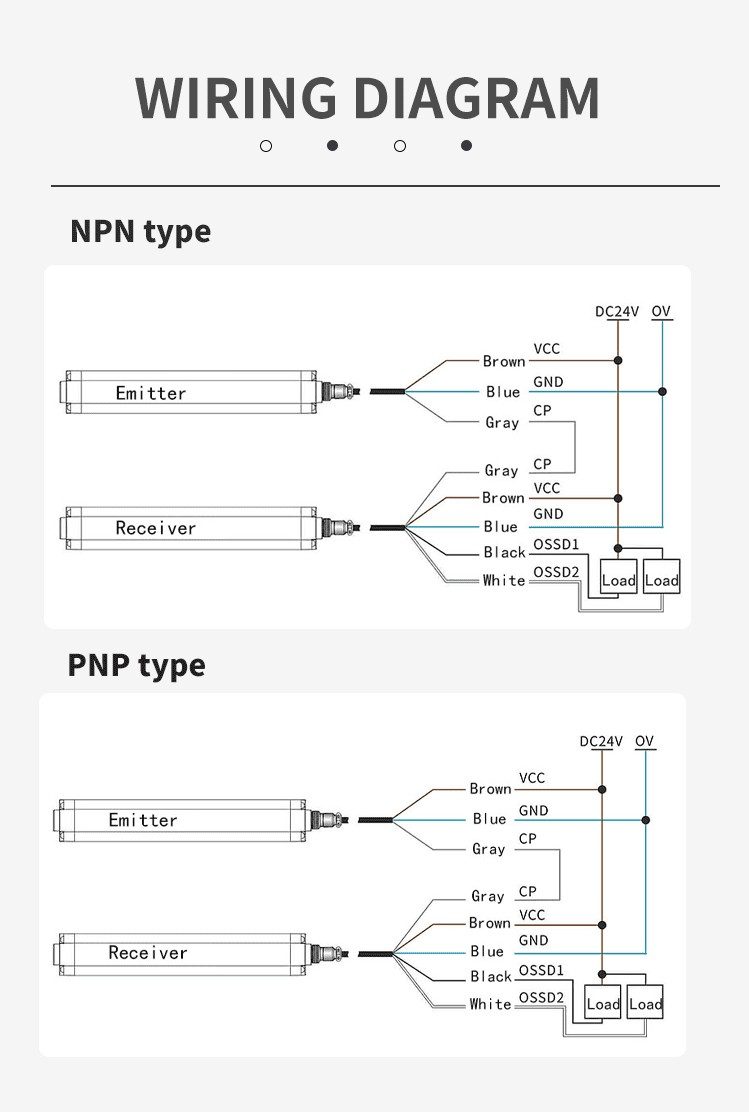 WIRING DIAGRAM

NPN type

DC24V OV

Emitter

Brown VCC
Blue GND
Gray CP

Receiver

Gray CP
Brown VCC
Blue GND
Black OSSD1
White OSSD2

Load Load

PNP type

DC24V OV

Emitter

Brown VCC
Blue GND
Gray CP

Receiver

Gray CP
Brown VCC
Blue GND
Black OSSD1
White OSSD2

Load Load