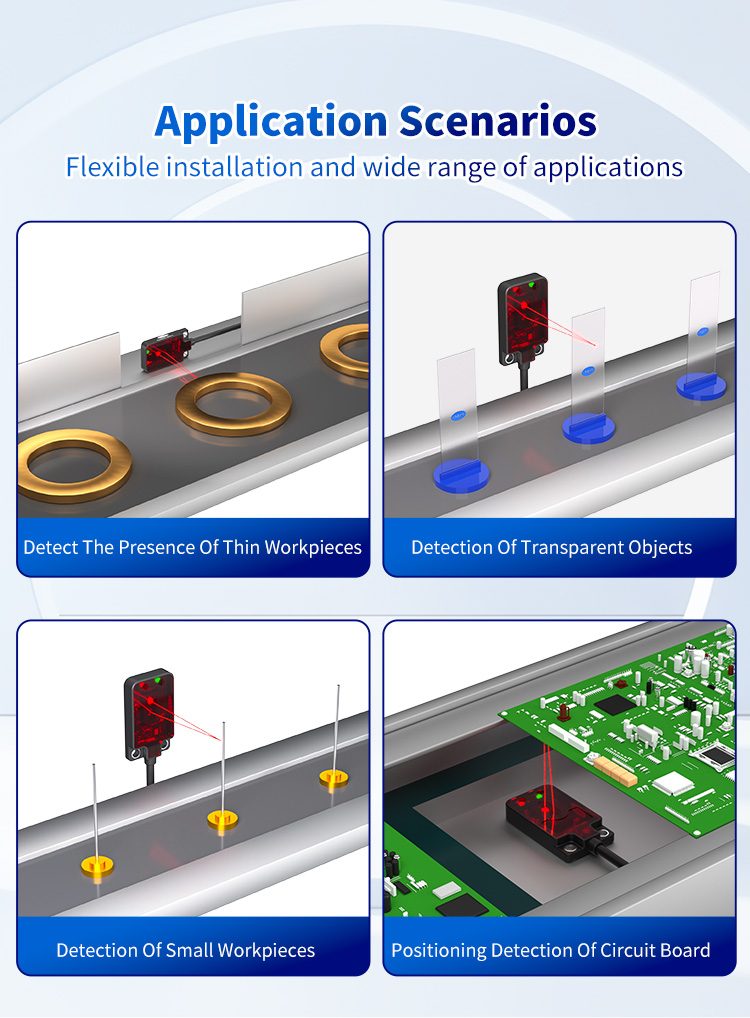 Application Scenarios
Flexible installation and wide range of applications

Detect The Presence Of Thin Workpieces

Detection Of Transparent Objects

Detection Of Small Workpieces

Positioning Detection Of Circuit Board