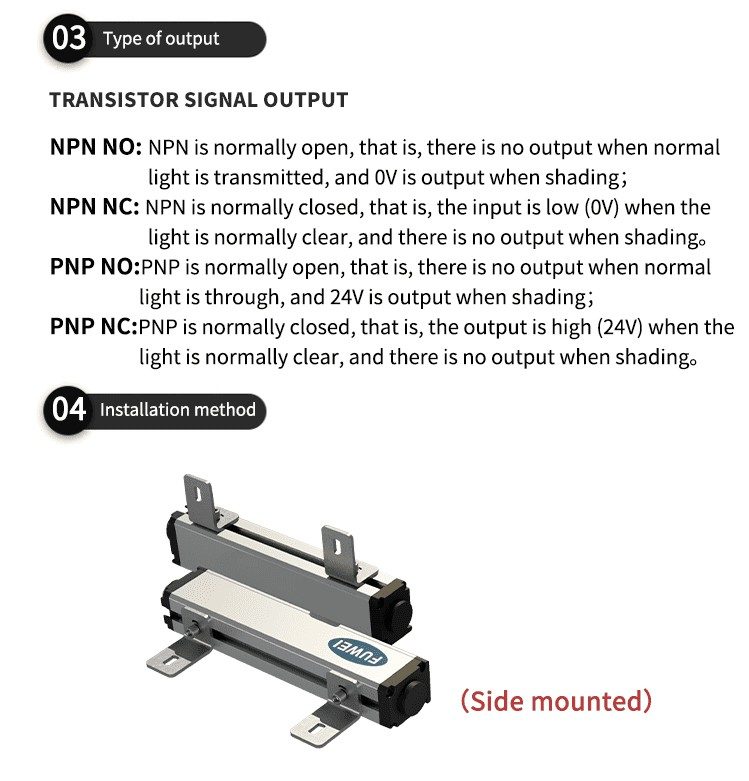 03 Type of output

TRANSISTOR SIGNAL OUTPUT

NPN NO: NPN is normally open, that is, there is no output when normal light is transmitted, and 0V is output when shading;
NPN NC: NPN is normally closed, that is, the input is low (0V) when the light is normally clear, and there is no output when shading。
PNP NO:PNP is normally open, that is, there is no output when normal light is through, and 24V is output when shading;
PNP NC:PNP is normally closed, that is, the output is high (24V) when the light is normally clear, and there is no output when shading。

04 Installation method

FUWEI

(Side mounted)