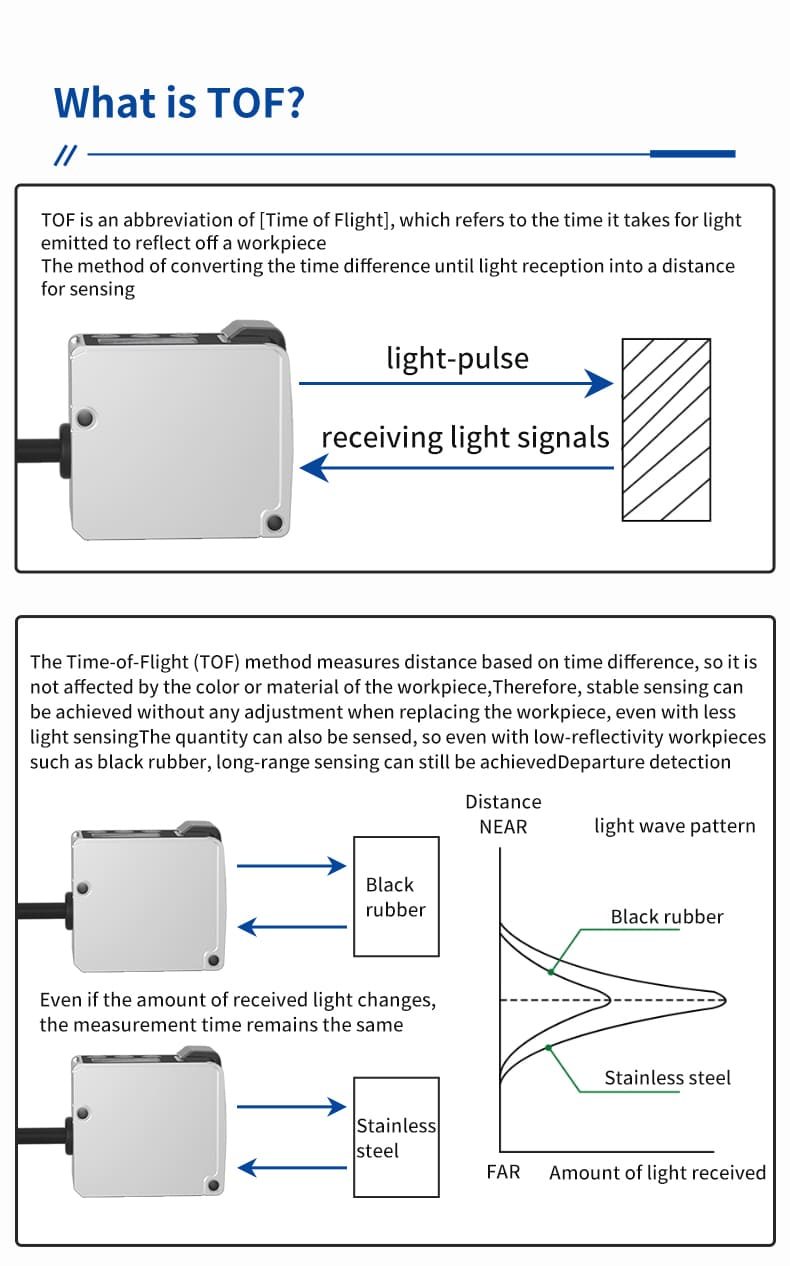 What is TOF?

//

TOF is an abbreviation of [Time of Flight], which refers to the time it takes for light emitted to reflect off a workpiece
The method of converting the time difference until light reception into a distance for sensing

light-pulse

receiving light signals

The Time-of-Flight (TOF) method measures distance based on time difference, so it is not affected by the color or material of the workpiece,Therefore, stable sensing can be achieved without any adjustment when replacing the workpiece, even with less light sensingThe quantity can also be sensed, so even with low-reflectivity workpieces such as black rubber, long-range sensing can still be achievedDeparture detection

Black rubber

Even if the amount of received light changes, the measurement time remains the same

Stainless steel

Distance
NEAR

light wave pattern

Black rubber

Stainless steel

FAR

Amount of light received