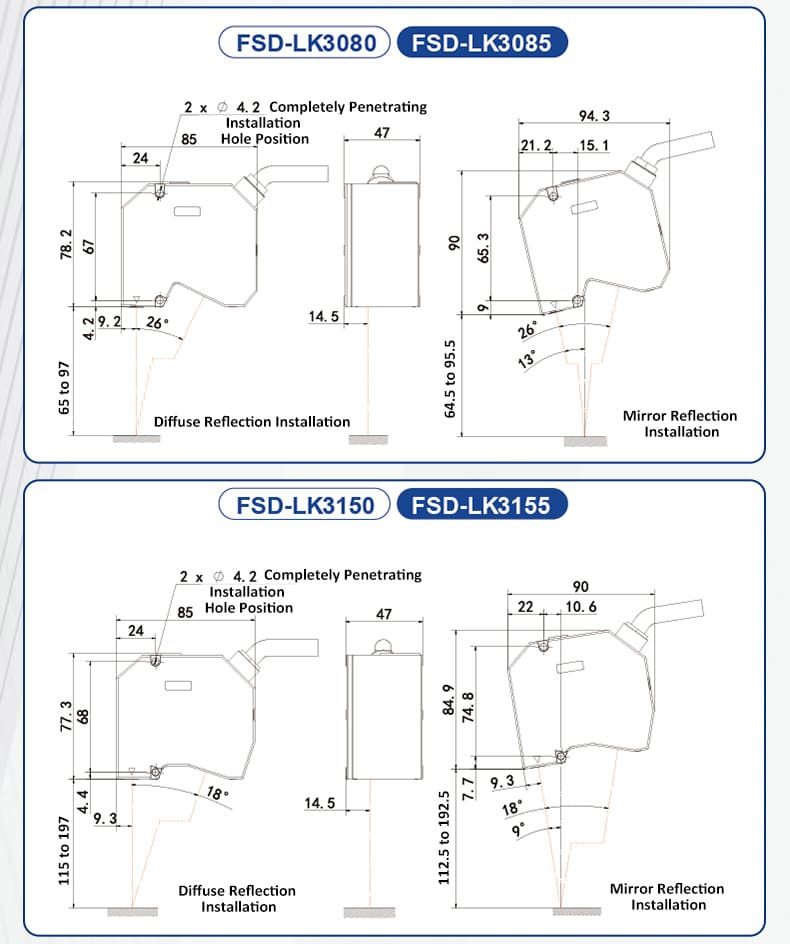 FSD-LK3080 FSD-LK3085

2 x ∅ 4.2 Completely Penetrating Installation Hole Position

85

24

78.2

67

4.2

9.2

26°

65 to 97

Diffuse Reflection Installation

47

14.5

94.3

21.2

15.1

90

65.3

9

26°

13°

64.5 to 95.5

Mirror Reflection Installation

FSD-LK3150 FSD-LK3155

2 x ∅ 4.2 Completely Penetrating Installation Hole Position

85

24

77.3

68

4.4

9.3

18°

115 to 197

Diffuse Reflection Installation

47

14.5

90

22

10.6

84.9

74.8

7.7

9.3

18°

9°

112.5 to 192.5

Mirror Reflection Installation