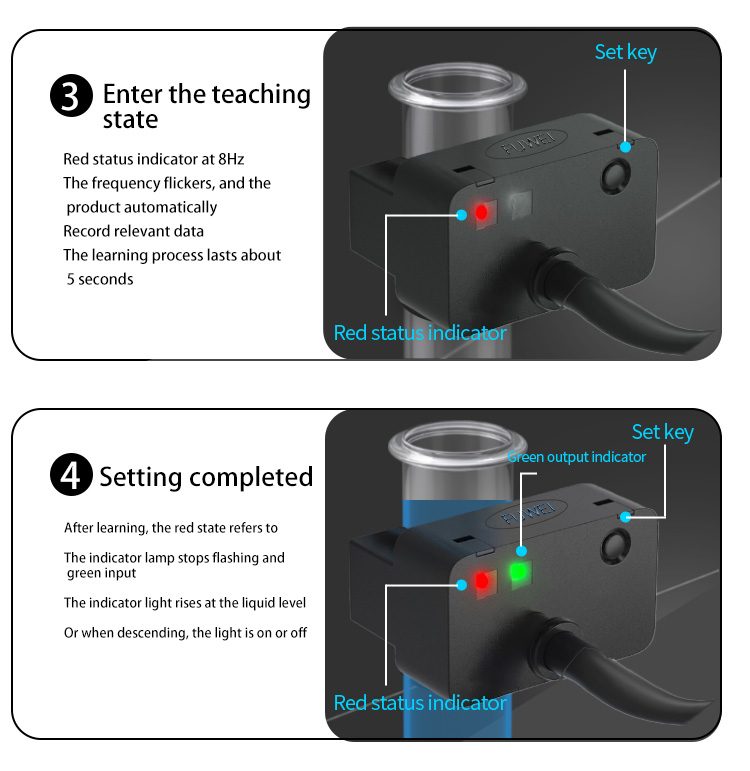 3 Enter the teaching state

Red status indicator at 8Hz
The frequency flickers, and the product automatically
Record relevant data
The learning process lasts about 5 seconds

Set key

FUWEI

Red status indicator

4 Setting completed

After learning, the red state refers to

The indicator lamp stops flashing and green input

The indicator light rises at the liquid level

Or when descending, the light is on or off

Set key

Green output indicator

FUWEI

Red status indicator