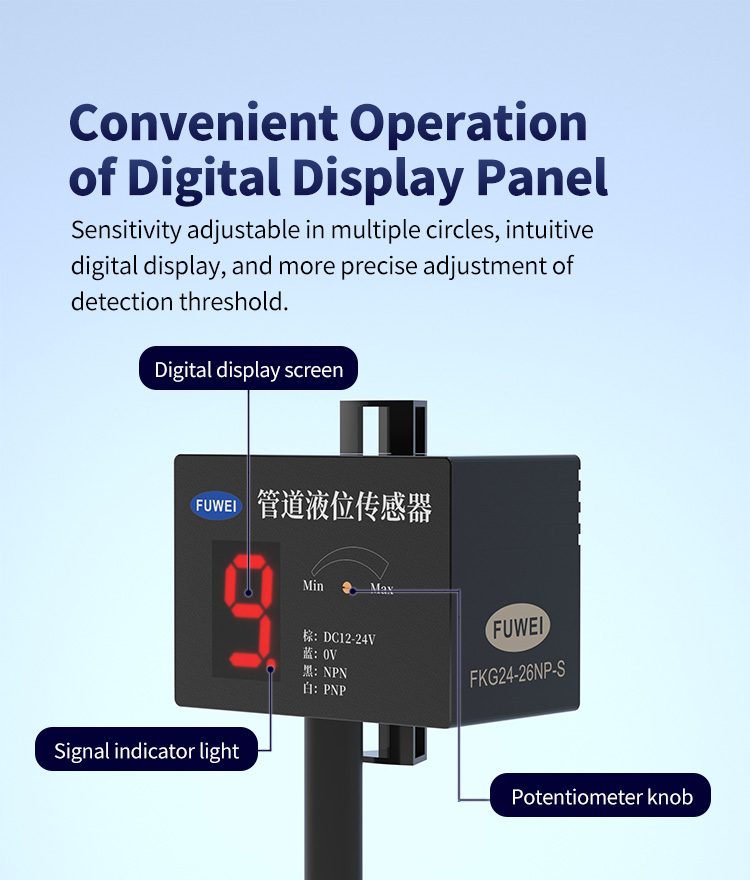 Convenient Operation of Digital Display Panel

Sensitivity adjustable in multiple circles, intuitive digital display, and more precise adjustment of detection threshold.

Digital display screen

FUWEI 管道液位传感器

9.

Min Max

棕: DC12-24V
蓝: 0V
黑: NPN
白: PNP

FUWEI
FKG24-26NP-S

Signal indicator light

Potentiometer knob